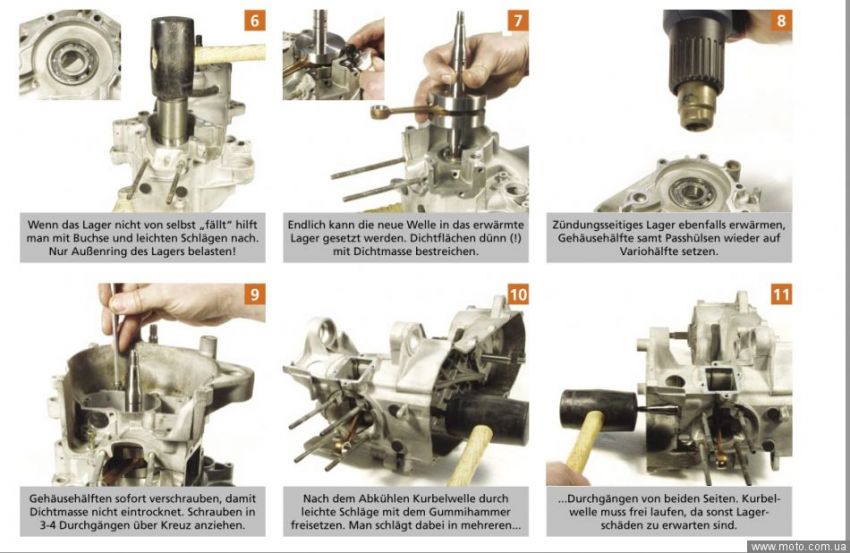 6

Wenn das Lager nicht von selbst „fällt" hilft man mit Buchse und leichten Schlägen nach. Nur Außenring des Lagers belasten!

7

Endlich kann die neue Welle in das erwärmte Lager gesetzt werden. Dichtflächen dünn (!) mit Dichtmasse bestreichen.

8

Zündungsseitiges Lager ebenfalls erwärmen, Gehäusehälfte samt Passhülsen wieder auf Variohälfte setzen.

9

Gehäusehälften sofort verschrauben, damit Dichtmasse nicht eintrocknet. Schrauben in 3-4 Durchgängen über Kreuz anziehen.

10

Nach dem Abkühlen Kurbelwelle durch leichte Schläge mit dem Gummihammer freisetzen. Man schlägt dabei in mehreren...

11

...Durchgängen von beiden Seiten. Kurbelwelle muss frei laufen, da sonst Lagerschäden zu erwarten sind.

www.moto.com.ua