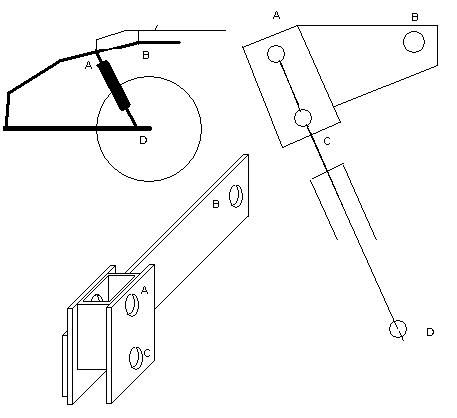 A
B
D
A
B
C
D
B
A
C