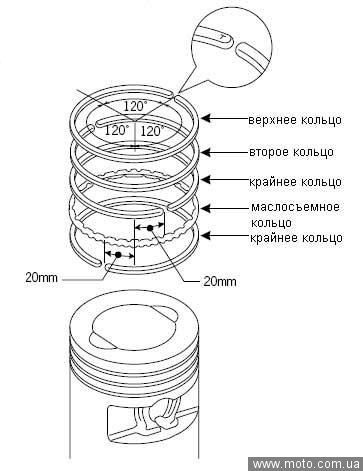 T

120°
120°
120°

верхнее кольцо
второе кольцо
крайнее кольцо
маслосъемное кольцо
крайнее кольцо

20mm
20mm

www.moto.com.ua