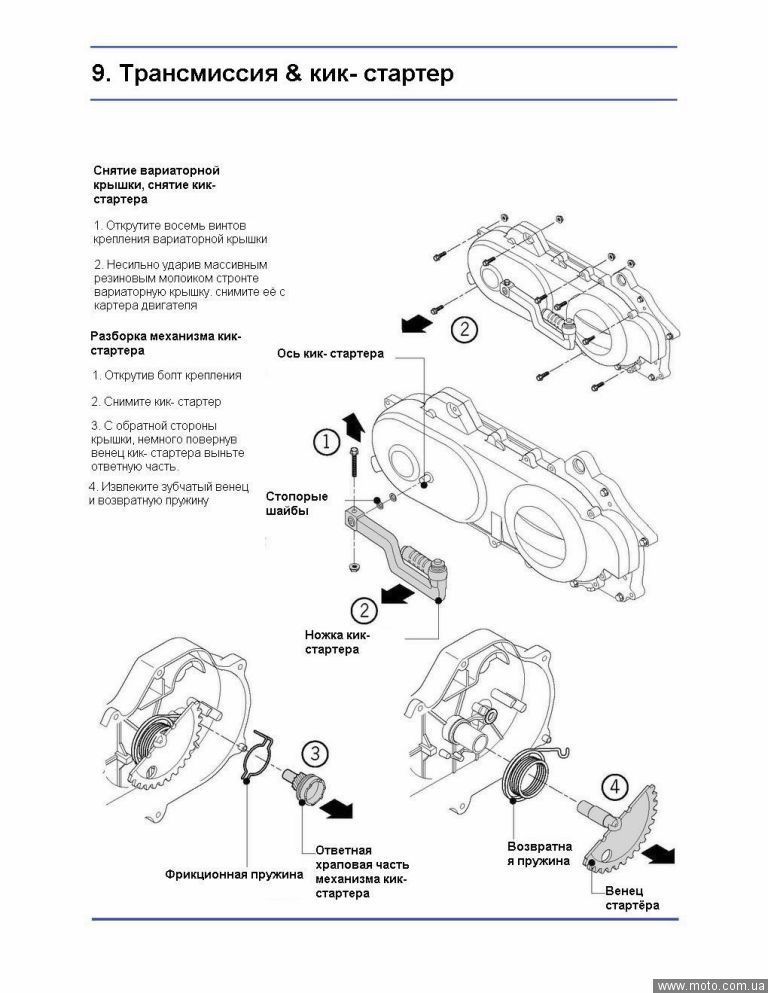 9. Трансмиссия & кик- стартер

Снятие вариаторной крышки, снятие кик-стартера

1. Открутите восемь винтов крепления вариаторной крышки

2. Несильно ударив массивным резиновым молоиком стронте вариаторную крышку. снимите её с картера двигателя

Разборка механизма кик-стартера

1. Открутив болт крепления

2. Снимите кик- стартер

3. С обратной стороны крышки, немного повернув венец кик- стартера выньте ответную часть.

4. Извлеките зубчатый венец и возвратную пружину

2

Ось кик- стартера

1

Стопорые шайбы

2

Ножка кик-стартера

3

Фрикционная пружина

Ответная храповая часть механизма кик-стартера

4

Возвратная пружина

Венец стартёра

www.moto.com.ua