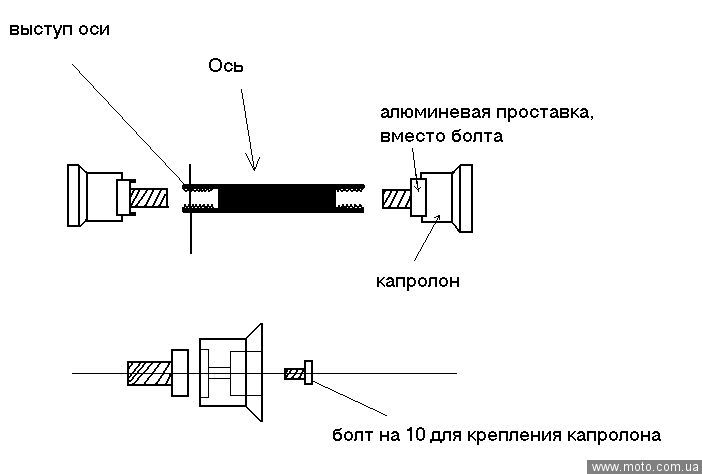 выступ оси

Ось

алюминевая проставка,
вместо болта

капролон

болт на 10 для крепления капролона

www.moto.com.ua