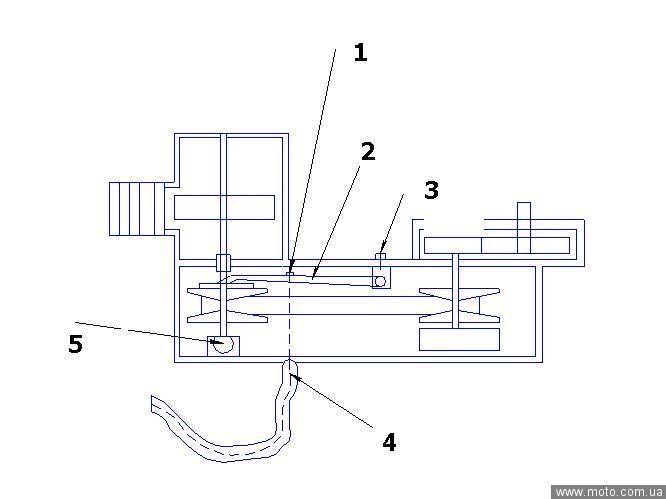 1
2
3
5
4
www.moto.com.ua