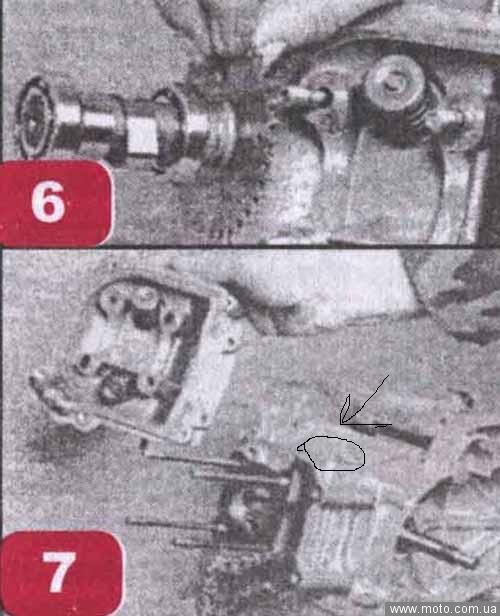 6

7

www.moto.com.ua