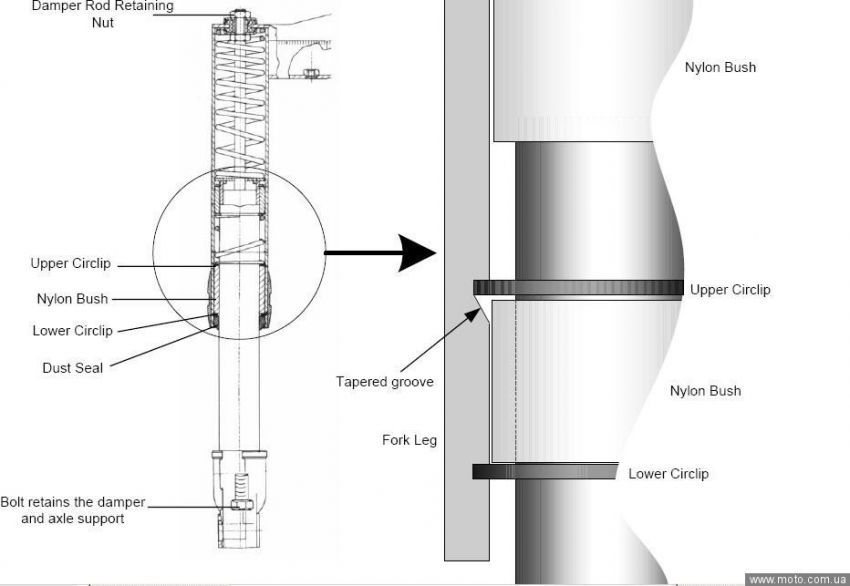 Damper Rod Retaining Nut

Upper Circlip

Nylon Bush

Lower Circlip

Dust Seal

Bolt retains the damper and axle support

Nylon Bush

Upper Circlip

Tapered groove

Nylon Bush

Fork Leg

Lower Circlip

www.moto.com.ua