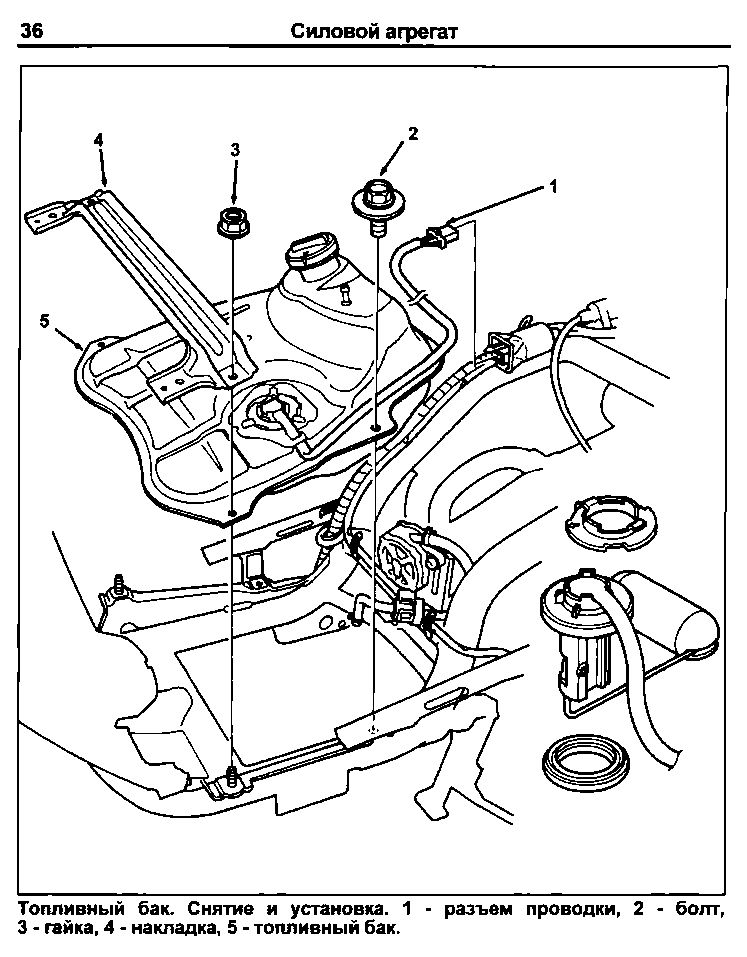 36 Силовой агрегат

4
3
2
1
5

Топливный бак. Снятие и установка. 1 - разъем проводки, 2 - болт, 3 - гайка, 4 - накладка, 5 - топливный бак.