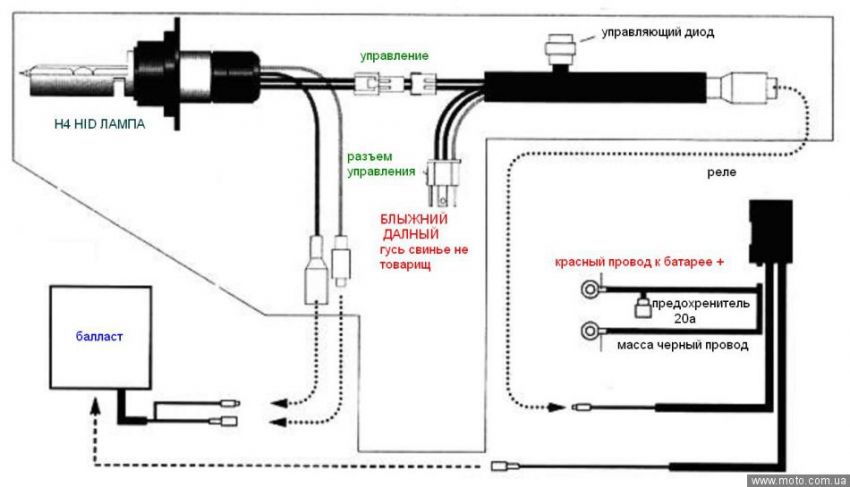 управляющий диод

управление

H4 HID ЛАМПА

разъем управления

реле

БЛЫЖНИЙ ДАЛНЫЙ гусь свинье не товарищ

красный провод к батарее +

предохренитель 20а

масса черный провод

балласт

www.moto.com.ua