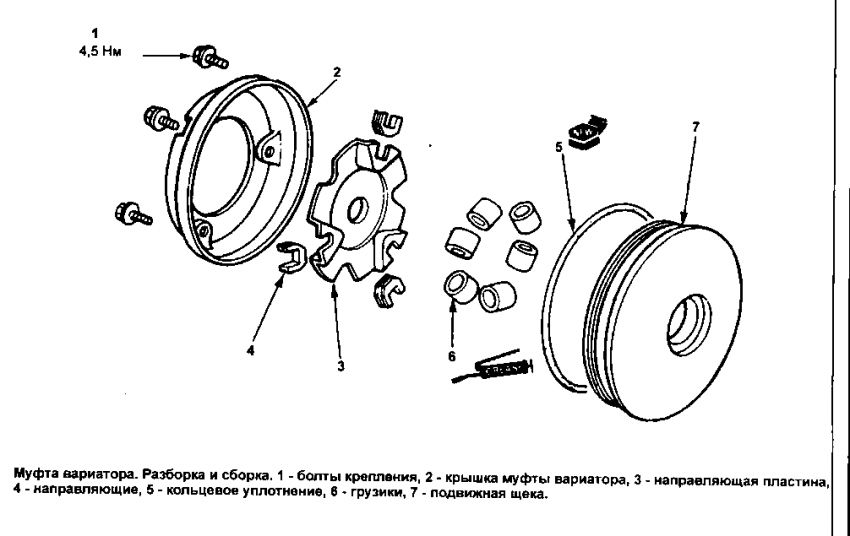 1
4,5 Нм

2

5

7

4

3

6

Муфта вариатора. Разборка и сборка. 1 - болты крепления, 2 - крышка муфты вариатора, 3 - направляющая пластина, 4 - направляющие, 5 - кольцевое уплотнение, 6 - грузики, 7 - подвижная щека.