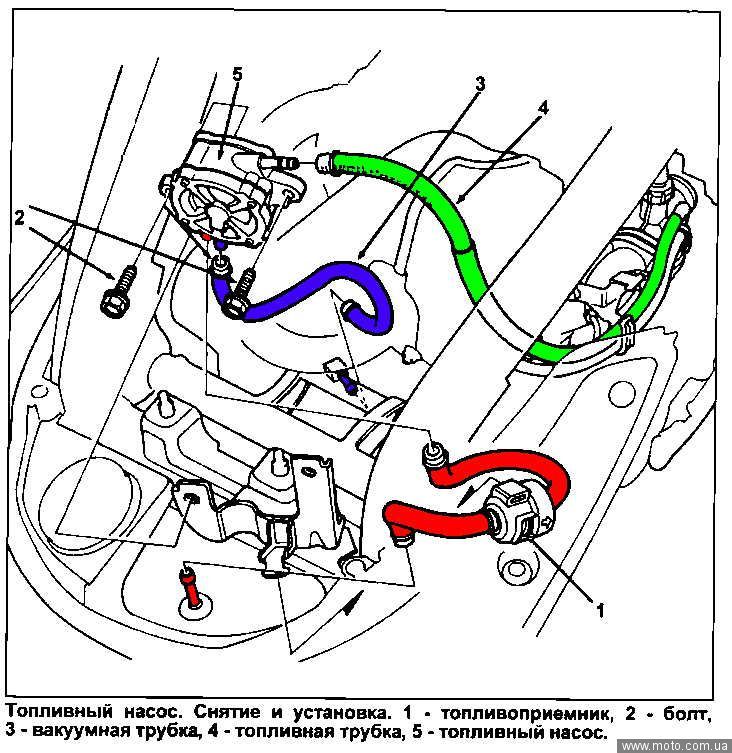 5

3

4

2

1

Топливный насос. Снятие и установка. 1 - топливоприемник, 2 - болт, 3 - вакуумная трубка, 4 - топливная трубка, 5 - топливный насос.

www.moto.com.ua