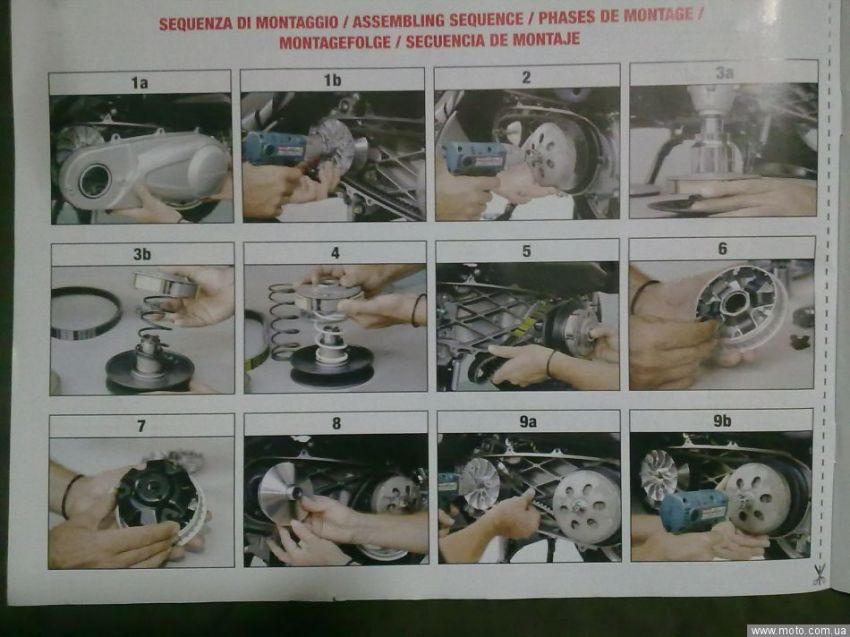 SEQUENZA DI MONTAGGIO / ASSEMBLING SEQUENCE / PHASES DE MONTAGE / MONTAGEFOLGE / SECUENCIA DE MONTAJE

1a

1b

2

3a

3b

4

5

6

7

8

9a

9b

www.moto.com.ua