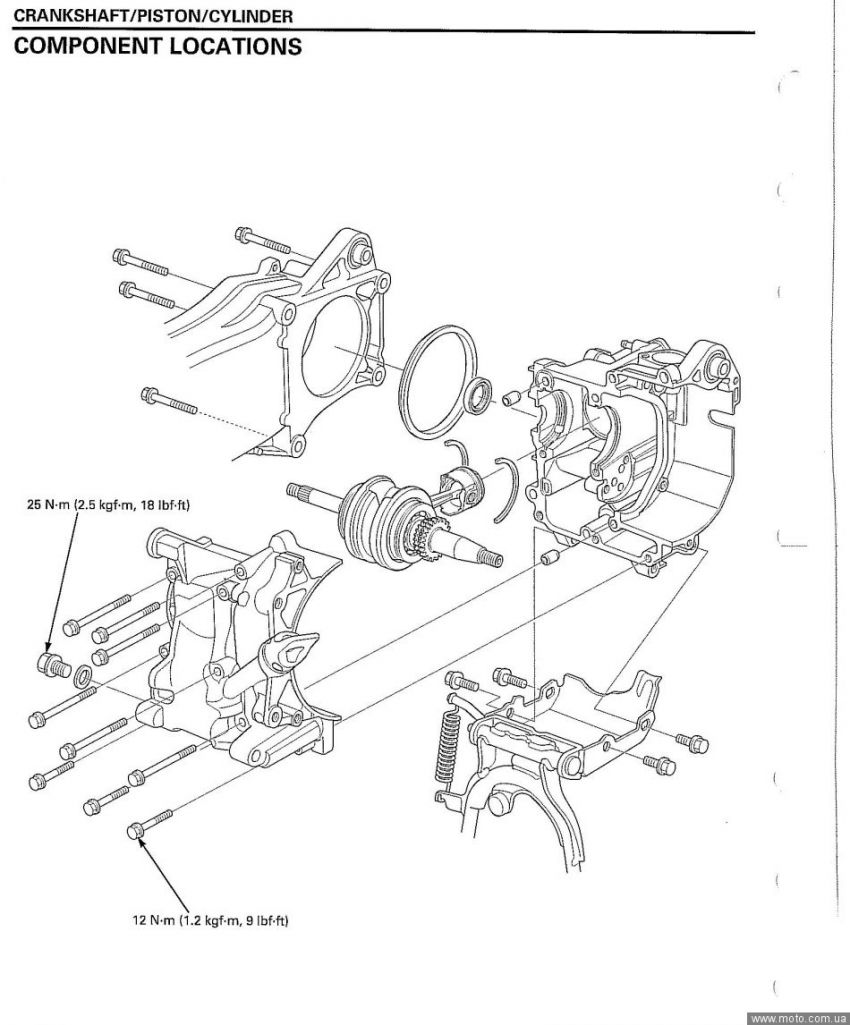 CRANKSHAFT/PISTON/CYLINDER
COMPONENT LOCATIONS

25 N·m (2.5 kgf·m, 18 lbf·ft)

12 N·m (1.2 kgf·m, 9 lbf·ft)

www.moto.com.ua