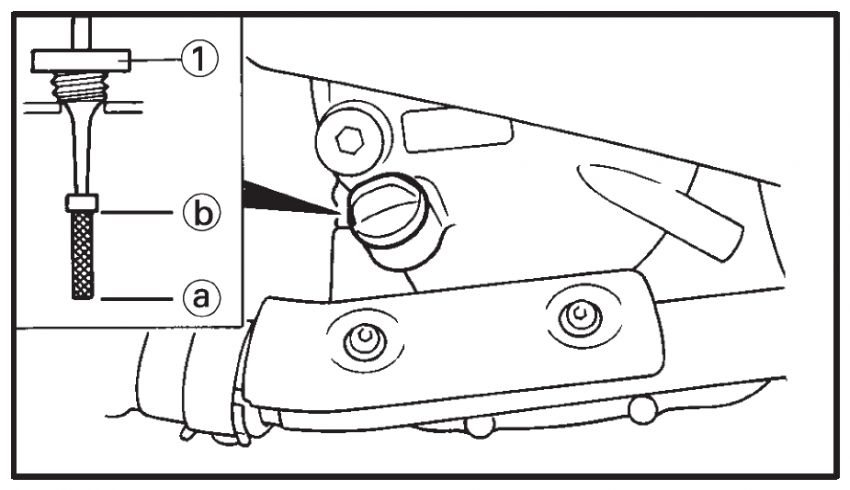 ①
ⓑ
ⓐ