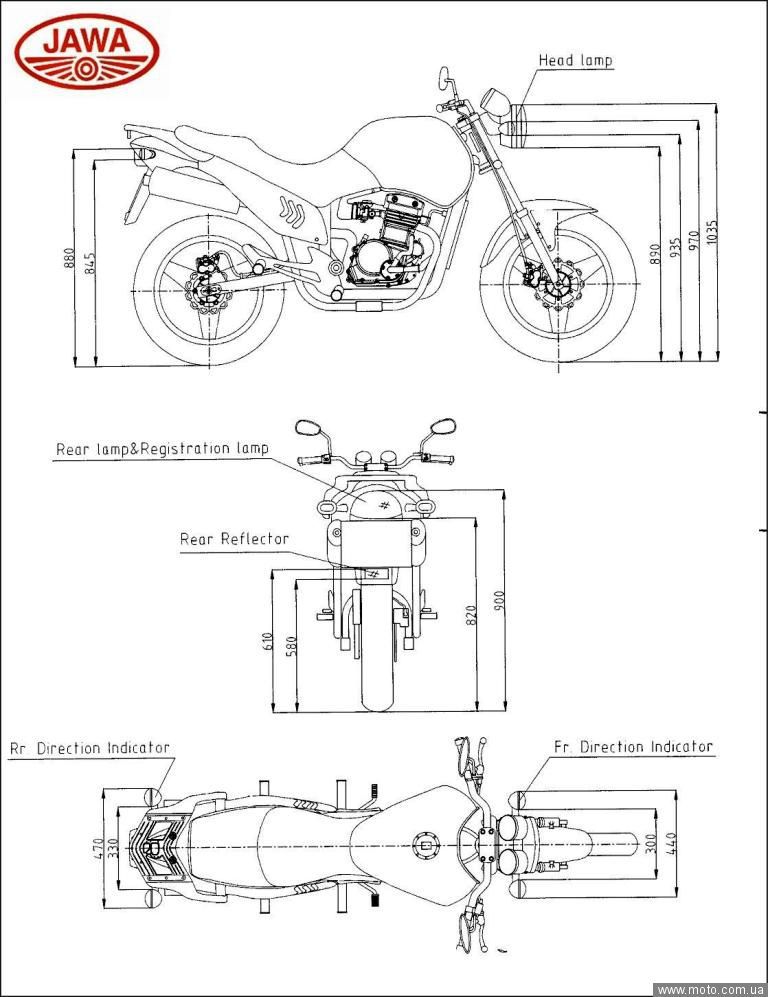 JAWA

Head lamp

880
845
890
935
970
1035

Rear lamp&Registration lamp

Rear Reflector

610
580
820
900

Rr. Direction Indicator

Fr. Direction Indicator

470
330
300
440

www.moto.com.ua