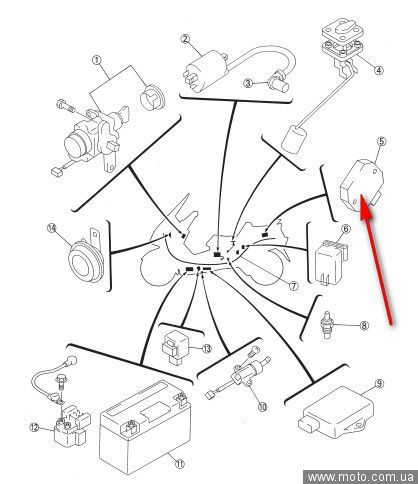 ①
②
③
④
⑤
⑥
⑦
⑧
⑨
⑩
⑪
⑫
⑬
⑭
www.moto.com.ua