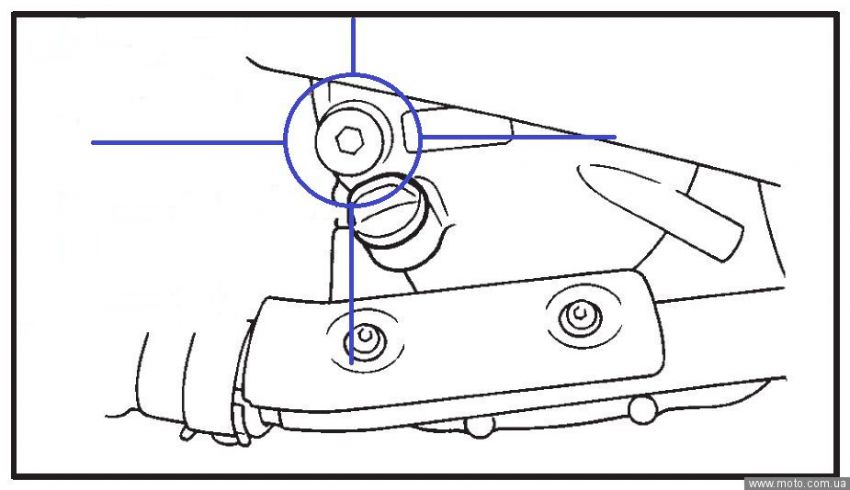 www.moto.com.ua