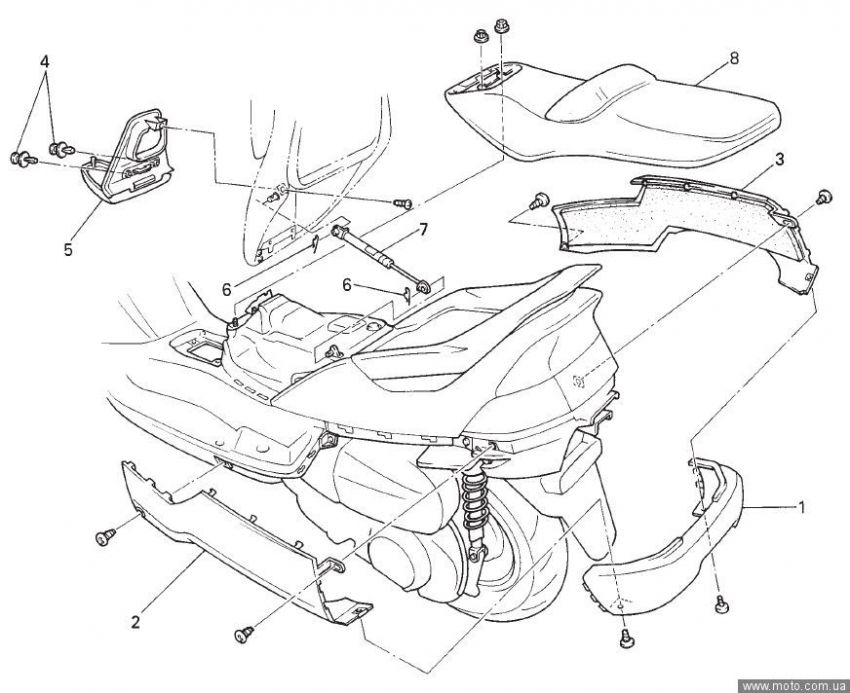 4
8
3
5
7
6
6
1
2
www.moto.com.ua