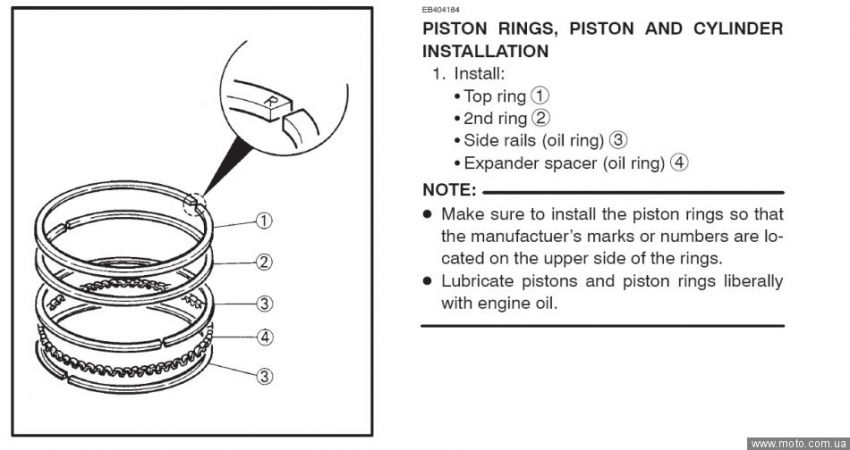 R

①

②

③

④

③

EB404184

PISTON RINGS, PISTON AND CYLINDER INSTALLATION

1. Install:
• Top ring ①
• 2nd ring ②
• Side rails (oil ring) ③
• Expander spacer (oil ring) ④

NOTE:

● Make sure to install the piston rings so that the manufactuer's marks or numbers are located on the upper side of the rings.
● Lubricate pistons and piston rings liberally with engine oil.

www.moto.com.ua