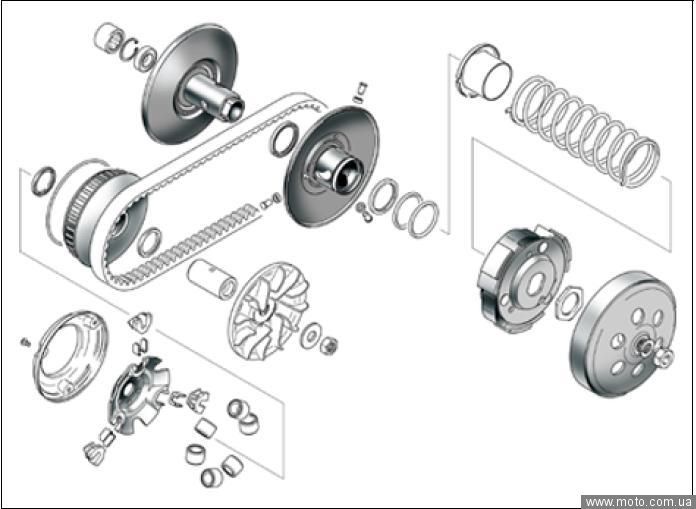 www.moto.com.ua