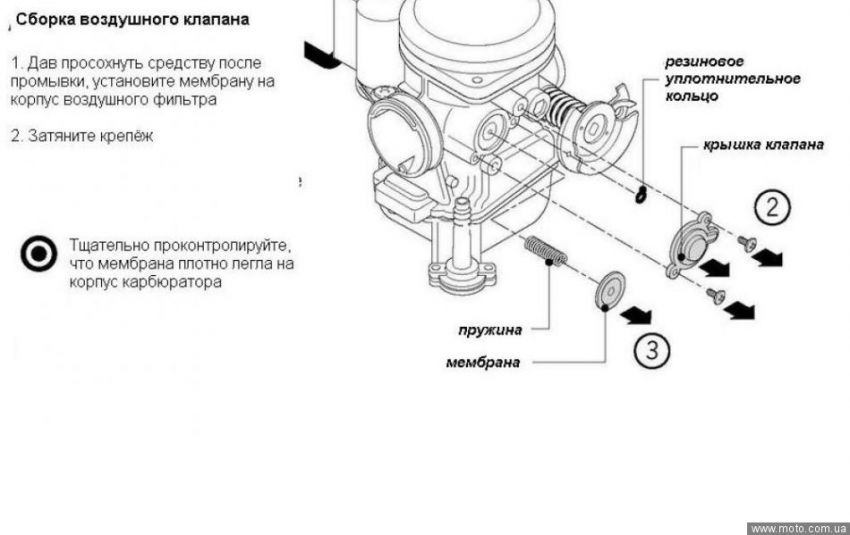 Сборка воздушного клапана

1. Дав просохнуть средству после промывки, установите мембрану на корпус воздушного фильтра

2. Затяните крепёж

Тщательно проконтролируйте, что мембрана плотно легла на корпус карбюратора

резиновое уплотнительное кольцо

крышка клапана

2

пружина

мембрана

3

www.moto.com.ua