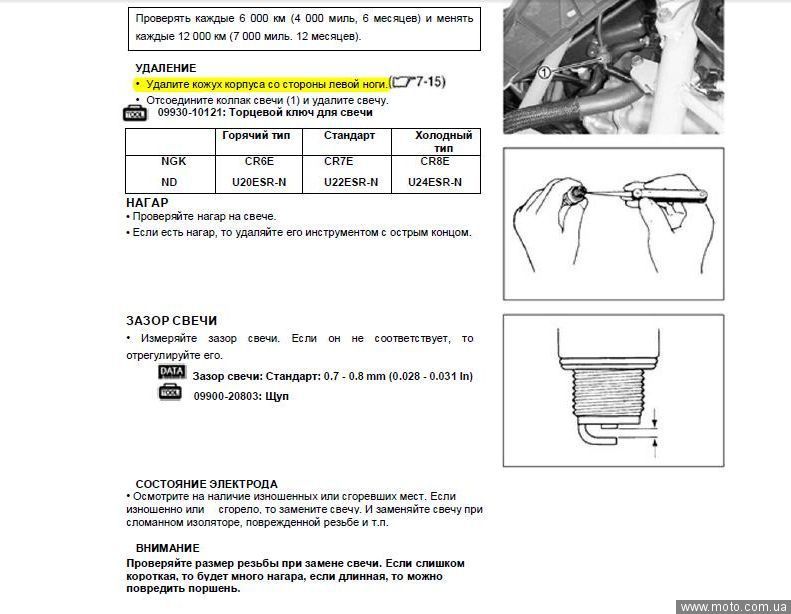 Проверять каждые 6 000 км (4 000 миль, 6 месяцев) и менять каждые 12 000 км (7 000 миль. 12 месяцев).

УДАЛЕНИЕ
• Удалите кожух корпуса со стороны левой ноги. (7-15)
• Отсоедините колпак свечи (1) и удалите свечу.
TOOL 09930-10121: Торцевой ключ для свечи

| | Горячий тип | Стандарт | Холодный тип |
|---|---|---|---|
| NGK | CR6E | CR7E | CR8E |
| ND | U20ESR-N | U22ESR-N | U24ESR-N |

НАГАР
• Проверяйте нагар на свече.
• Если есть нагар, то удаляйте его инструментом с острым концом.

ЗАЗОР СВЕЧИ
• Измеряйте зазор свечи. Если он не соответствует, то отрегулируйте его.
DATA Зазор свечи: Стандарт: 0.7 - 0.8 mm (0.028 - 0.031 In)
TOOL 09900-20803: Щуп

СОСТОЯНИЕ ЭЛЕКТРОДА
• Осмотрите на наличие изношенных или сгоревших мест. Если изношенно или сгорело, то замените свечу. И заменяйте свечу при сломанном изоляторе, поврежденной резьбе и т.п.

ВНИМАНИЕ
Проверяйте размер резьбы при замене свечи. Если слишком короткая, то будет много нагара, если длинная, то можно повредить поршень.

1

www.moto.com.ua