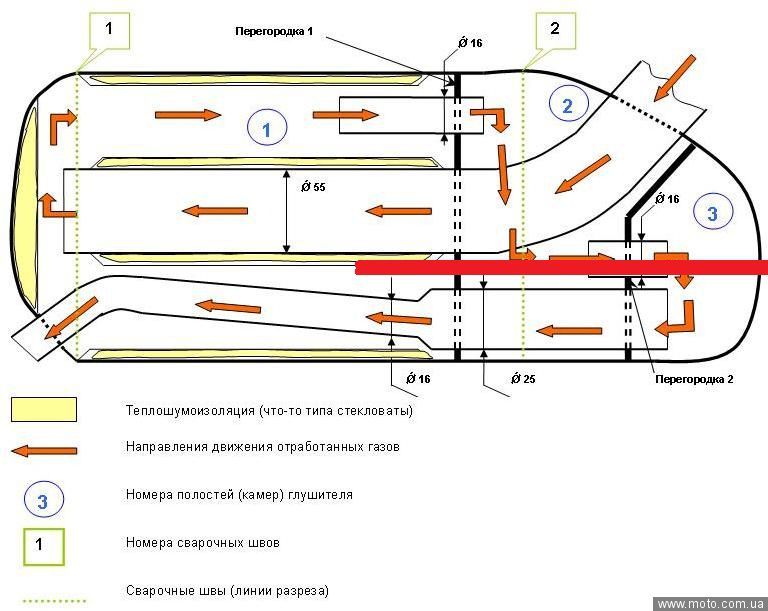 1

Перегородка 1

Ø 16

2

2

1

Ø 55

Ø 16

3

Ø 16

Ø 25

Перегородка 2

Теплошумоизоляция (что-то типа стекловаты)

Направления движения отработанных газов

3 Номера полостей (камер) глушителя

1 Номера сварочных швов

Сварочные швы (линии разреза)

www.moto.com.ua