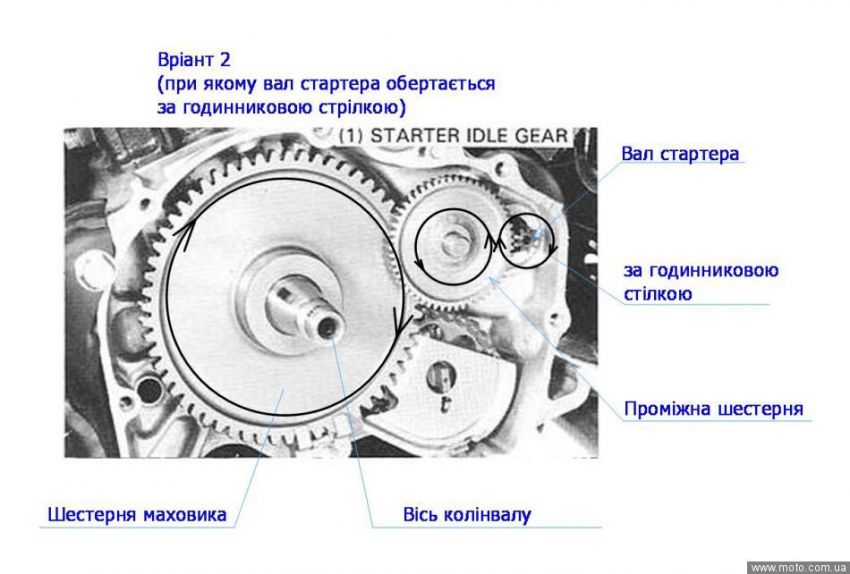 Вріант 2
(при якому вал стартера обертається за годинниковою стрілкою)

(1) STARTER IDLE GEAR

Вал стартера

за годинниковою стілкою

Проміжна шестерня

Шестерня маховика

Вісь колінвалу

www.moto.com.ua