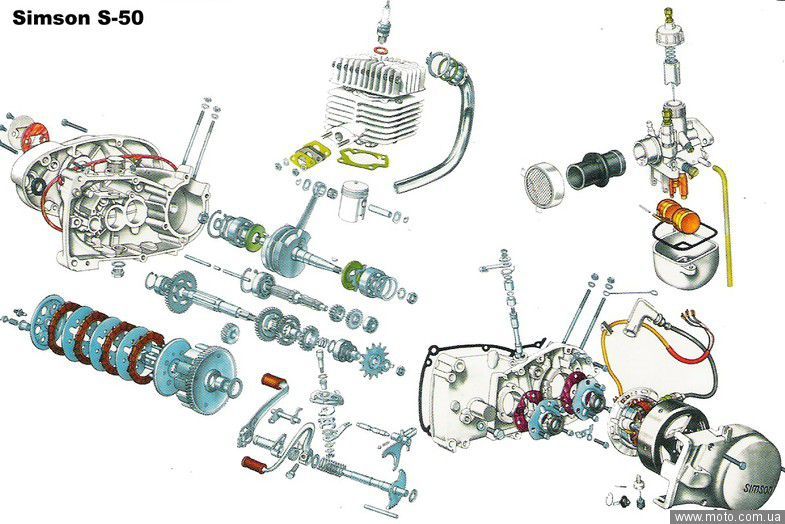 Simson S-50

simson

www.moto.com.ua