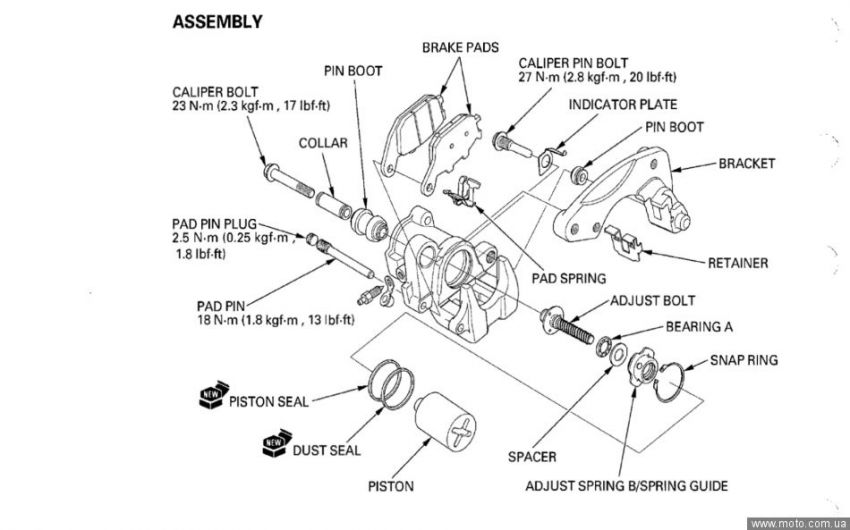 ASSEMBLY

BRAKE PADS

PIN BOOT

CALIPER PIN BOLT
27 N·m (2.8 kgf·m , 20 lbf·ft)

CALIPER BOLT
23 N·m (2.3 kgf·m , 17 lbf·ft)

INDICATOR PLATE

PIN BOOT

COLLAR

BRACKET

PAD PIN PLUG
2.5 N·m (0.25 kgf·m , 1.8 lbf·ft)

RETAINER

PAD SPRING

PAD PIN
18 N·m (1.8 kgf·m , 13 lbf·ft)

ADJUST BOLT

BEARING A

SNAP RING

NEW PISTON SEAL

NEW DUST SEAL

SPACER

PISTON

ADJUST SPRING B/SPRING GUIDE

www.moto.com.ua