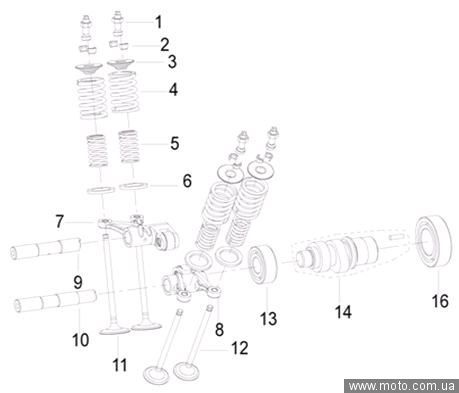 1
2
3
4
5
6
7
9
10
11
8
12
13
14
16
www.moto.com.ua