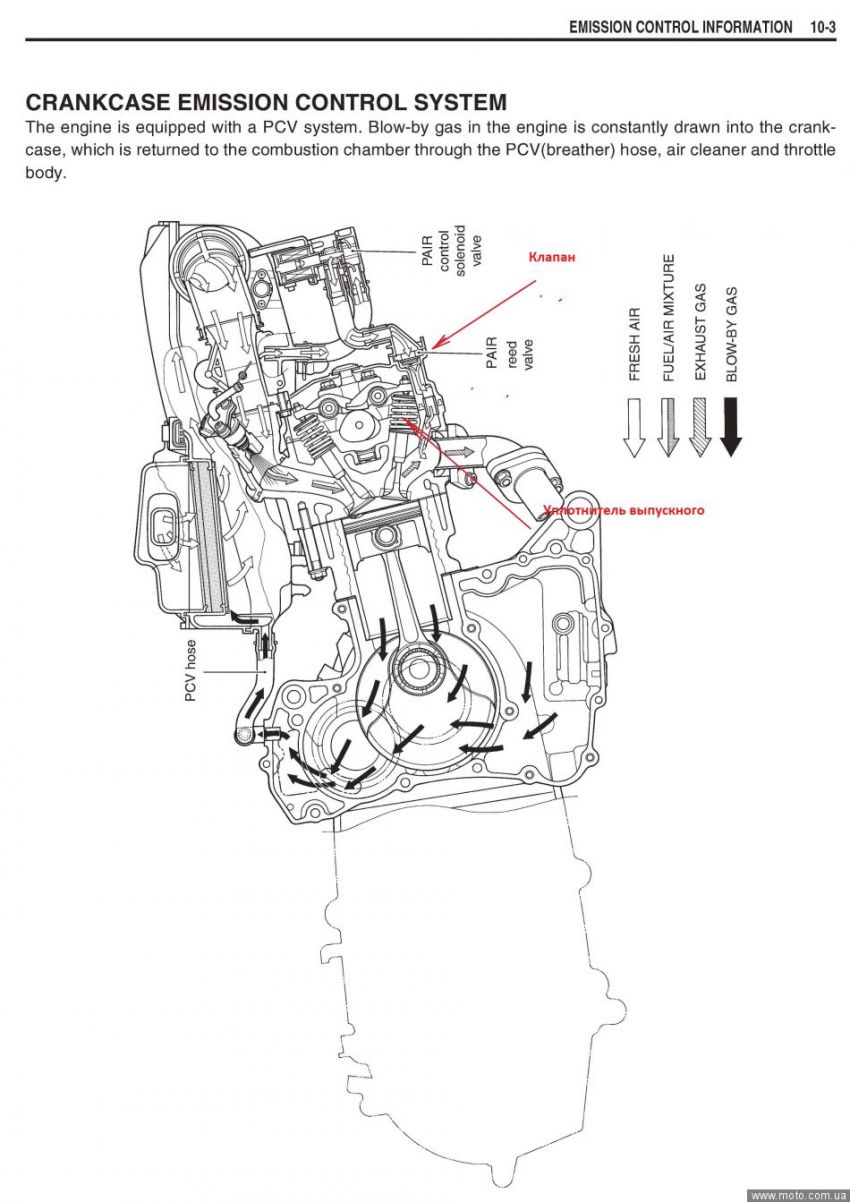 EMISSION CONTROL INFORMATION 10-3

CRANKCASE EMISSION CONTROL SYSTEM

The engine is equipped with a PCV system. Blow-by gas in the engine is constantly drawn into the crankcase, which is returned to the combustion chamber through the PCV(breather) hose, air cleaner and throttle body.

PAIR control solenoid valve

Клапан

PAIR reed valve

FRESH AIR

FUEL/AIR MIXTURE

EXHAUST GAS

BLOW-BY GAS

Уплотнитель выпускного

PCV hose

www.moto.com.ua