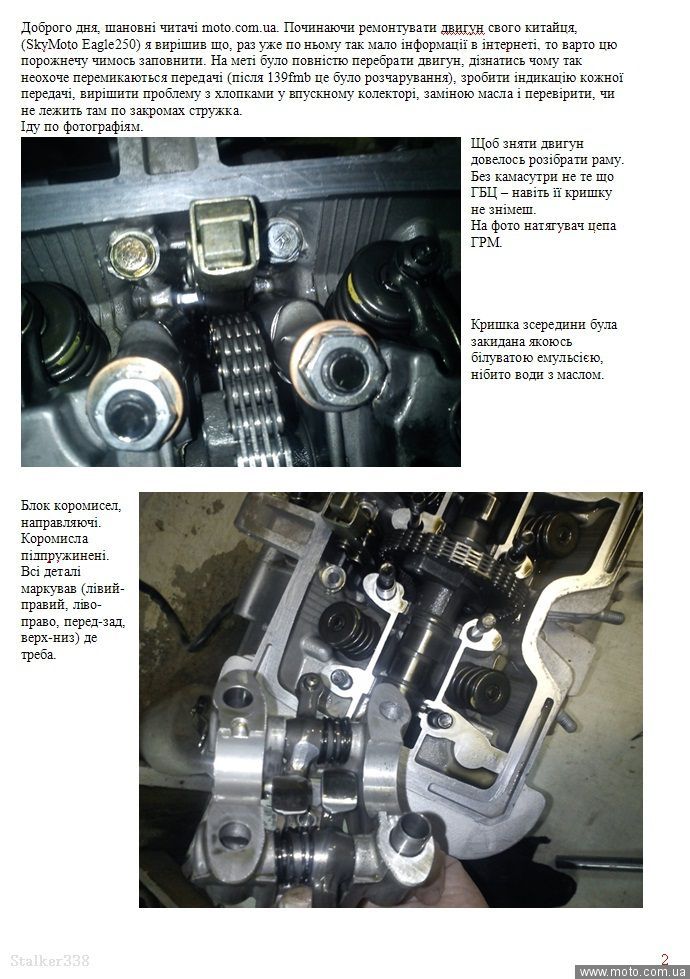 Доброго дня, шановні читачі moto.com.ua. Починаючи ремонтувати двигун свого китайця, (SkyMoto Eagle250) я вирішив що, раз уже по ньому так мало інформації в інтернеті, то варто цю порожнечу чимось заповнити. На меті було повністю перебрати двигун, дізнатись чому так неохоче перемикаються передачі (після 139fmb це було розчарування), зробити індикацію кожної передачі, вирішити проблему з хлопками у впускному колекторі, заміною масла і перевірити, чи не лежить там по закромах стружка.
Іду по фотографіям.

Щоб зняти двигун довелось розібрати раму. Без камасутри не те що ГБЦ – навіть її кришку не знімеш.
На фото натягувач цепа ГРМ.

Кришка зсередини була закидана якоюсь білуватою емульсією, нібито води з маслом.

Блок коромисел, направляючі. Коромисла підпружинені. Всі деталі маркував (лівий-правий, ліво-право, перед-зад, верх-низ) де треба.

Stalker338

2
www.moto.com.ua